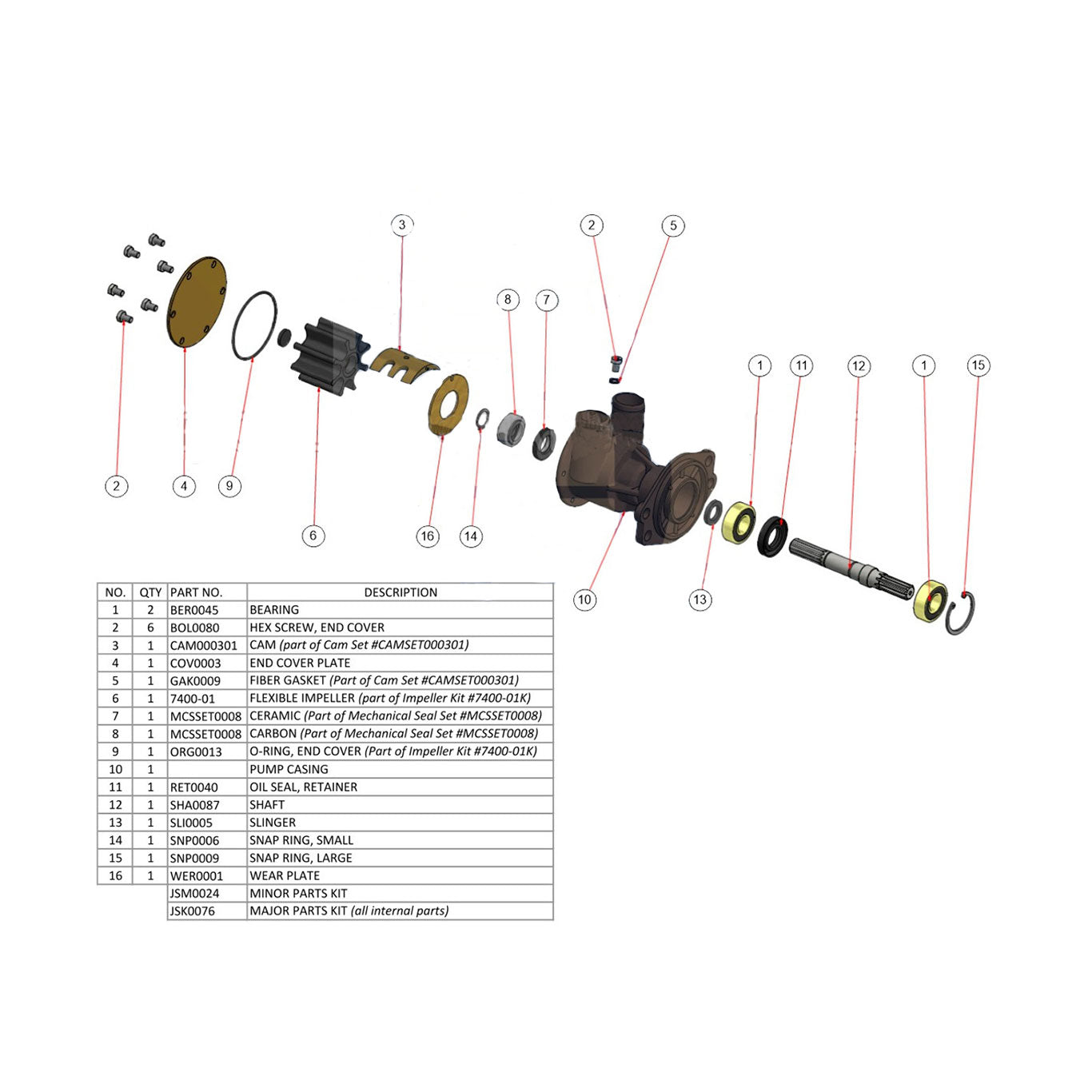 3 2 5
8 7
1 11 12 1 15
2 4 9 6 16 14 10 13

| NO. | QTY | PART NO. | DESCRIPTION |
|---|---|---|---|
| 1 | 2 | BER0045 | BEARING |
| 2 | 6 | BOL0080 | HEX SCREW, END COVER |
| 3 | 1 | CAM000301 | CAM (part of Cam Set #CAMSET000301) |
| 4 | 1 | COV0003 | END COVER PLATE |
| 5 | 1 | GAK0009 | FIBER GASKET (Part of Cam Set #CAMSET000301) |
| 6 | 1 | 7400-01 | FLEXIBLE IMPELLER (part of Impeller Kit #7400-01K) |
| 7 | 1 | MCSSET0008 | CERAMIC (Part of Mechanical Seal Set #MCSSET0008) |
| 8 | 1 | MCSSET0008 | CARBON (Part of Mechanical Seal Set #MCSSET0008) |
| 9 | 1 | ORG0013 | O-RING, END COVER (Part of Impeller Kit #7400-01K) |
| 10 | 1 | | PUMP CASING |
| 11 | 1 | RET0040 | OIL SEAL, RETAINER |
| 12 | 1 | SHA0087 | SHAFT |
| 13 | 1 | SLI0005 | SLINGER |
| 14 | 1 | SNP0006 | SNAP RING, SMALL |
| 15 | 1 | SNP0009 | SNAP RING, LARGE |
| 16 | 1 | WER0001 | WEAR PLATE |
| | | JSM0024 | MINOR PARTS KIT |
| | | JSK0076 | MAJOR PARTS KIT (all internal parts) |